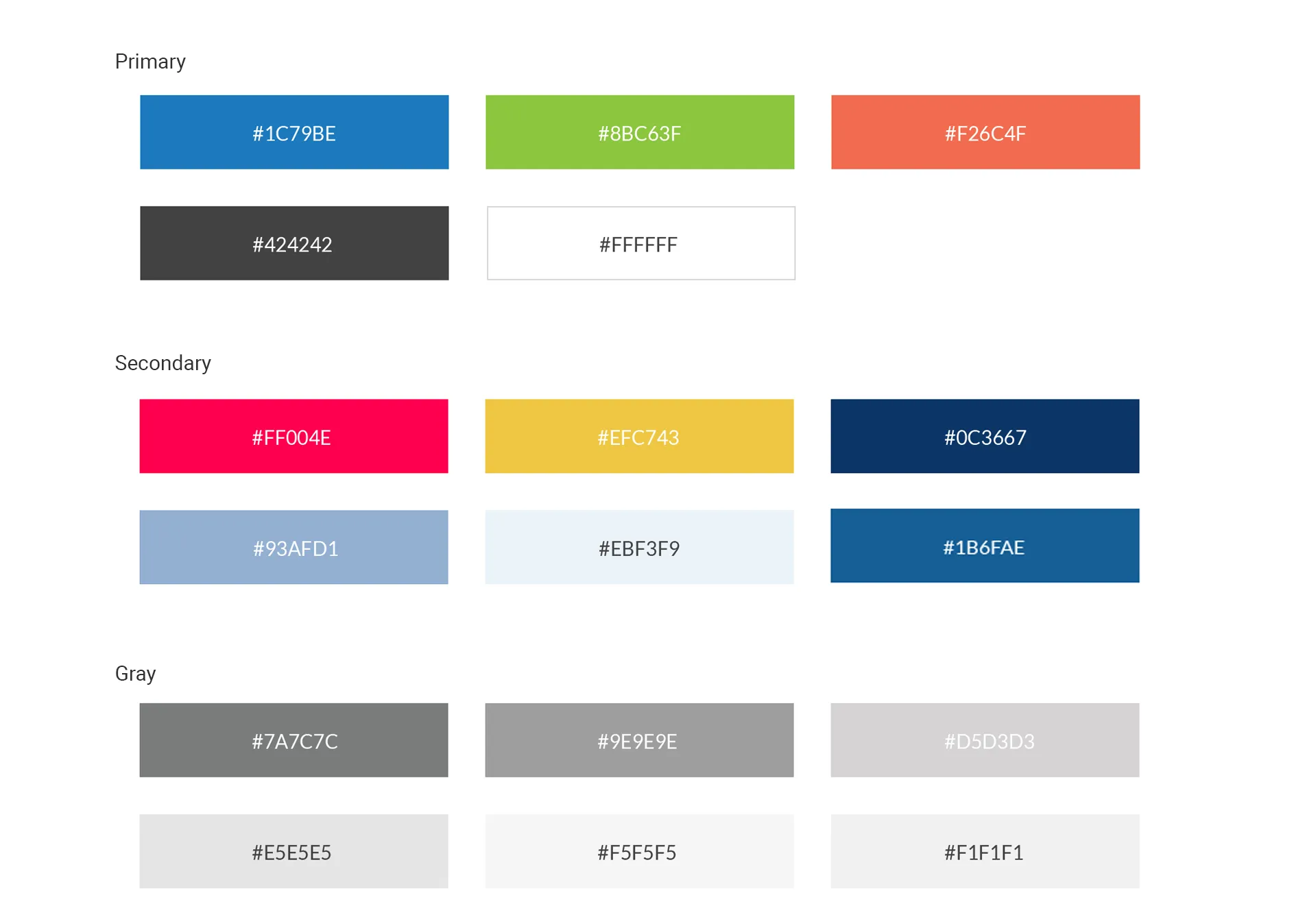 Primary

#1C79BE

#8BC63F

#F26C4F

#424242

#FFFFFF

Secondary

#FF004E

#EFC743

#0C3667

#93AFD1

#EBF3F9

#1B6FAE

Gray

#7A7C7C

#9E9E9E

#D5D3D3

#E5E5E5

#F5F5F5

#F1F1F1